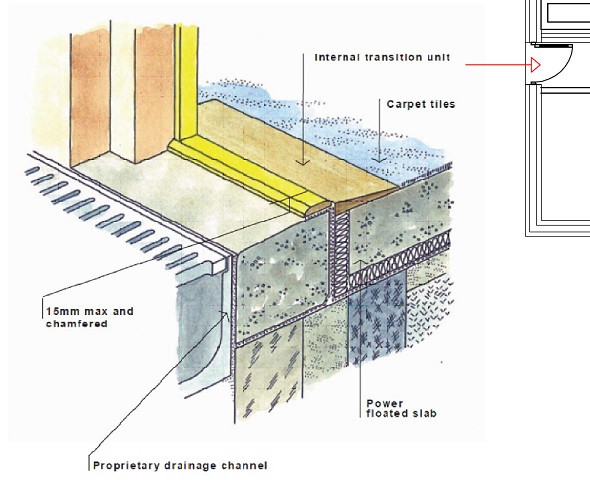 Internal transition unit

Carpet tiles

15mm max and chamfered

Power floated slab

Proprietary drainage channel